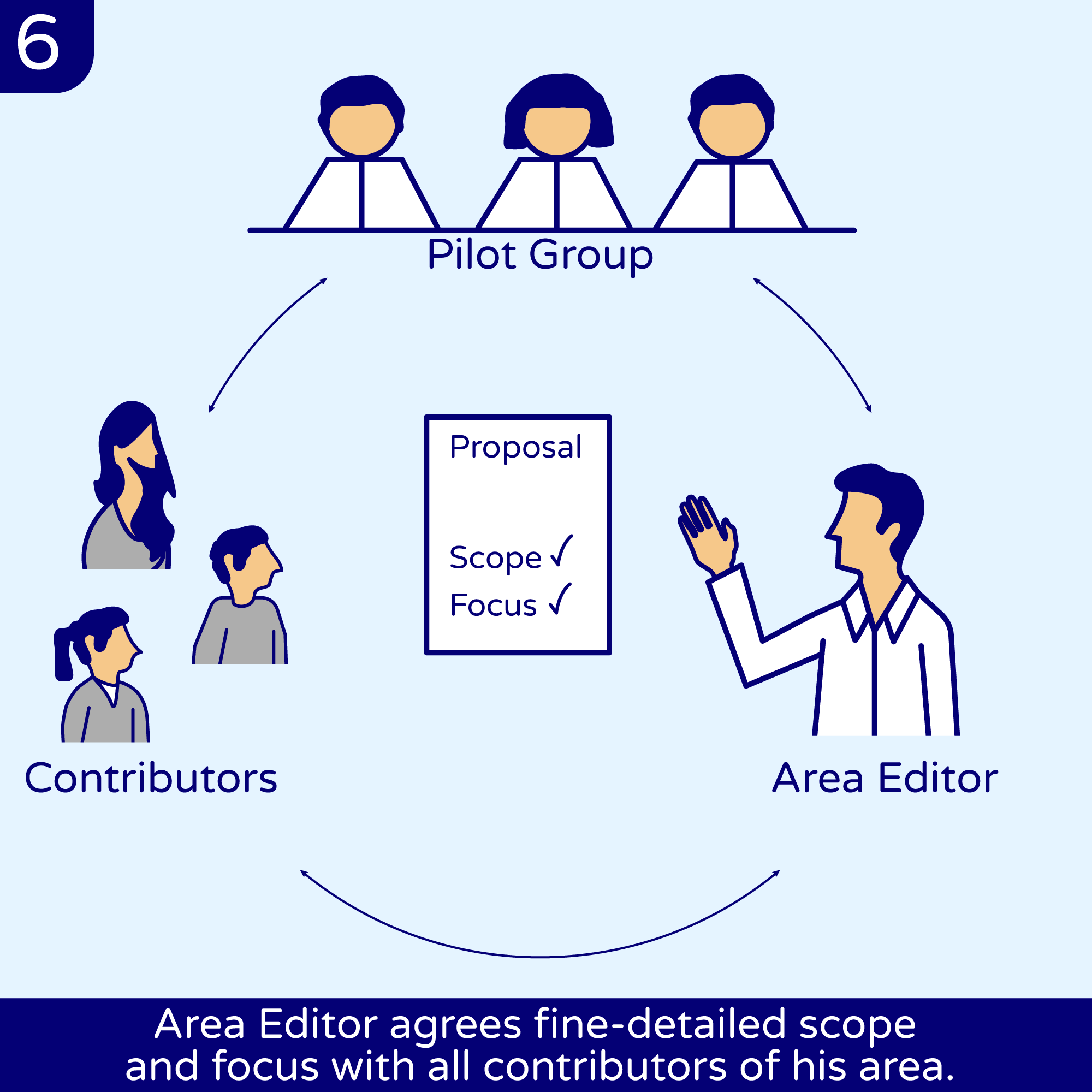 6

Pilot Group

Proposal

Scope ✓
Focus ✓

Contributors

Area Editor

Area Editor agrees fine-detailed scope and focus with all contributors of his area.